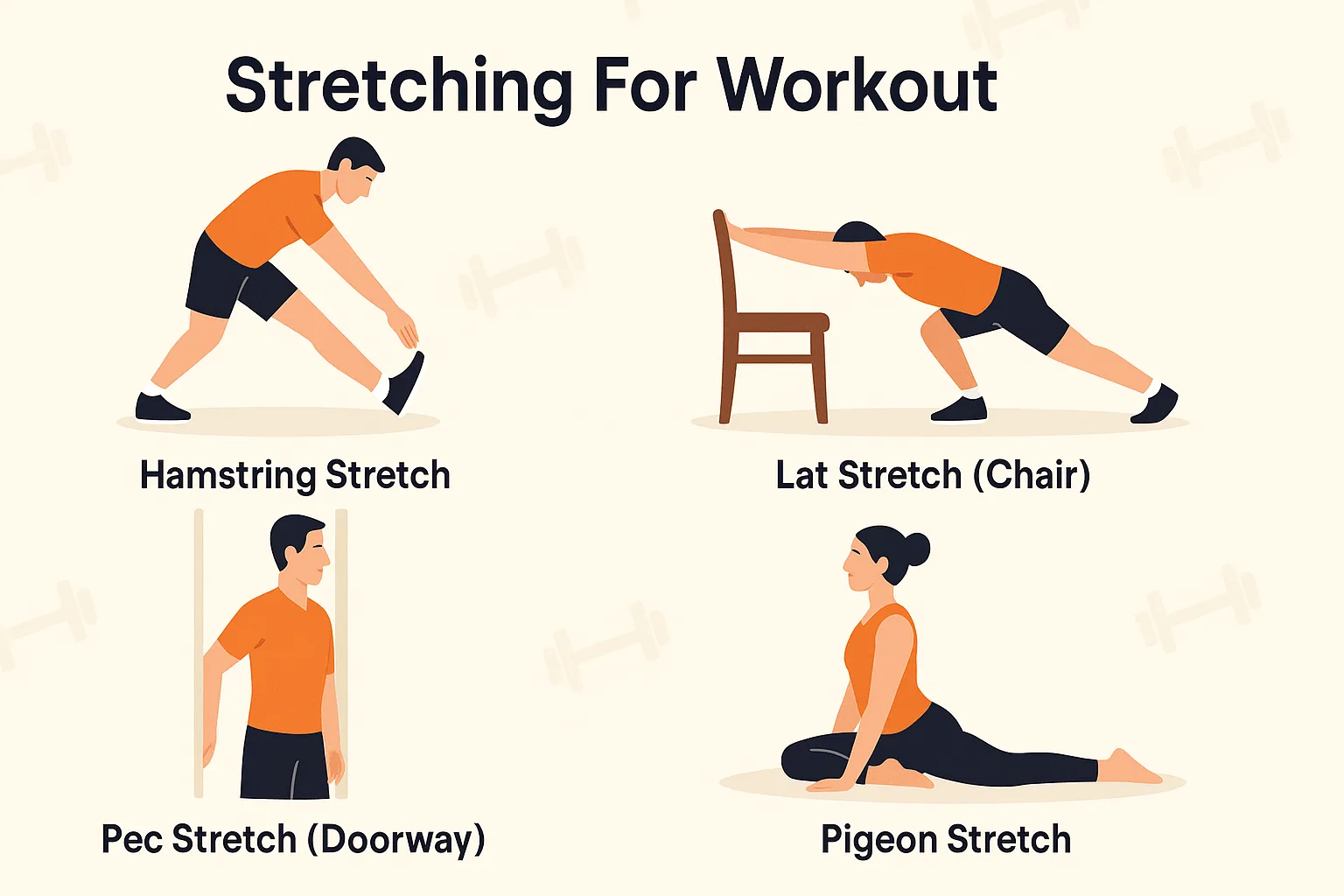 Stretching For Workout

Hamstring Stretch

Lat Stretch (Chair)

Pec Stretch (Doorway)

Pigeon Stretch