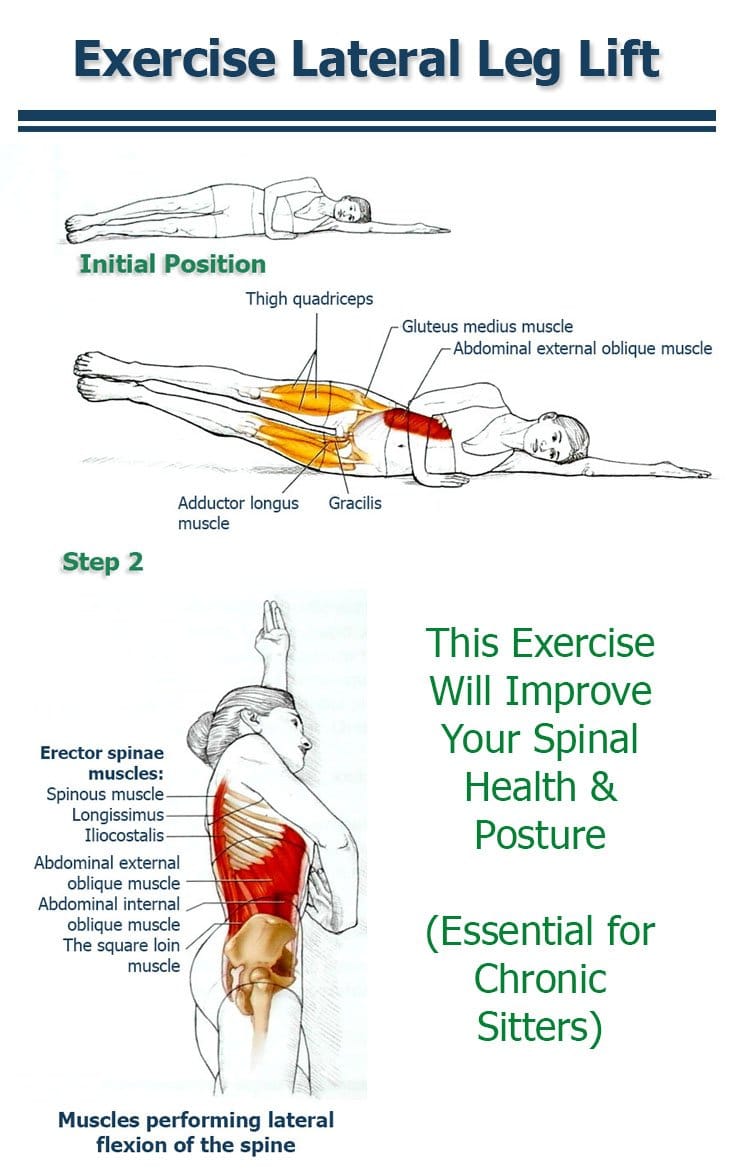 Exercise Lateral Leg Lift

Initial Position

Thigh quadriceps
Gluteus medius muscle
Abdominal external oblique muscle
Adductor longus muscle
Gracilis

Step 2

Erector spinae muscles:
Spinous muscle
Longissimus
Iliocostalis
Abdominal external oblique muscle
Abdominal internal oblique muscle
The square loin muscle

Muscles performing lateral flexion of the spine

This Exercise Will Improve Your Spinal Health & Posture

(Essential for Chronic Sitters)